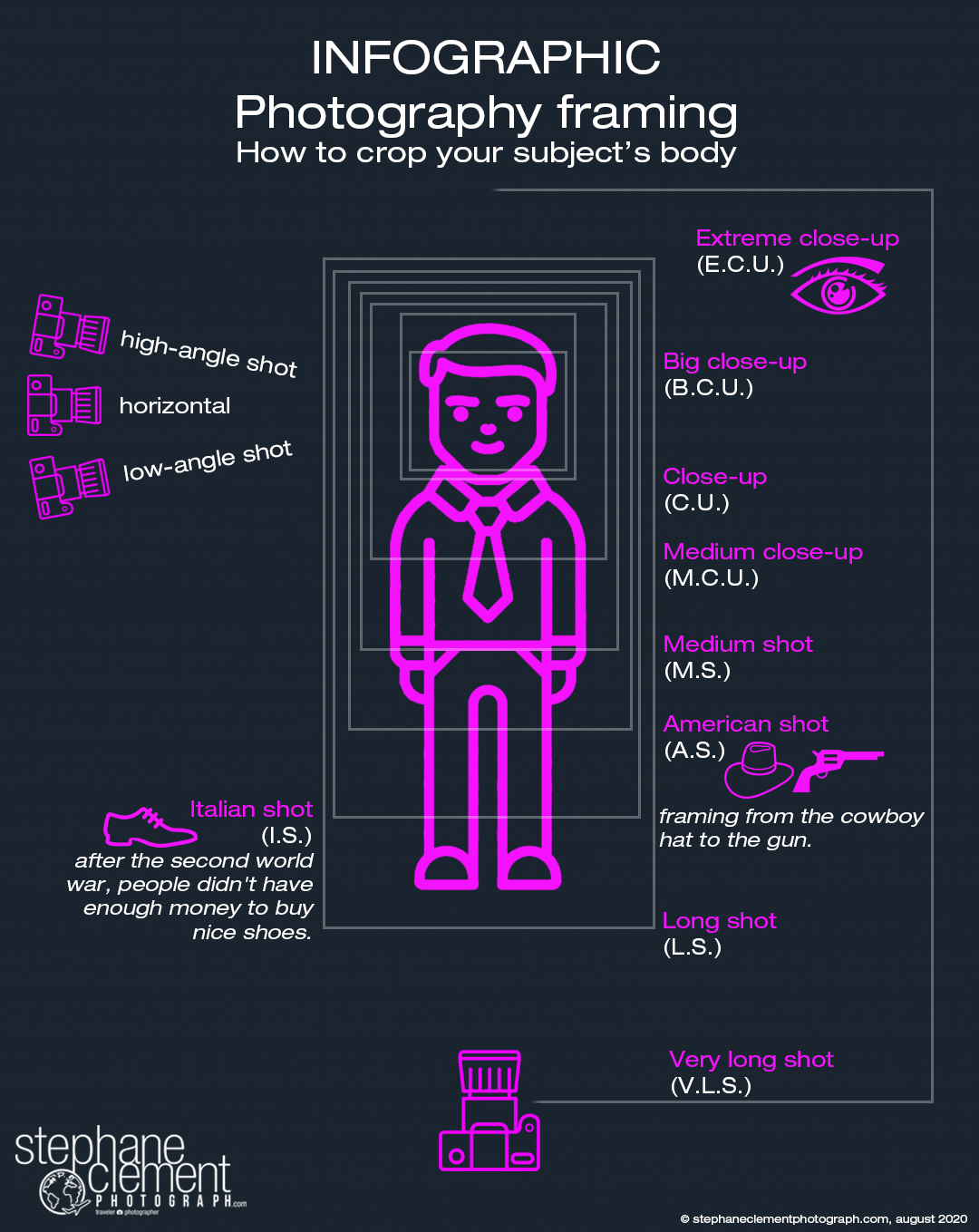 INFOGRAPHIC
Photography framing
How to crop your subject's body

high-angle shot
horizontal
low-angle shot

Extreme close-up
(E.C.U.)

Big close-up
(B.C.U.)

Close-up
(C.U.)

Medium close-up
(M.C.U.)

Medium shot
(M.S.)

American shot
(A.S.)

framing from the cowboy hat to the gun.

Italian shot
(I.S.)
after the second world war, people didn't have enough money to buy nice shoes.

Long shot
(L.S.)

Very long shot
(V.L.S.)

stephane clement PHOTOGRAPH.com
traveler photographer

© stephaneclementphotograph.com, august 2020